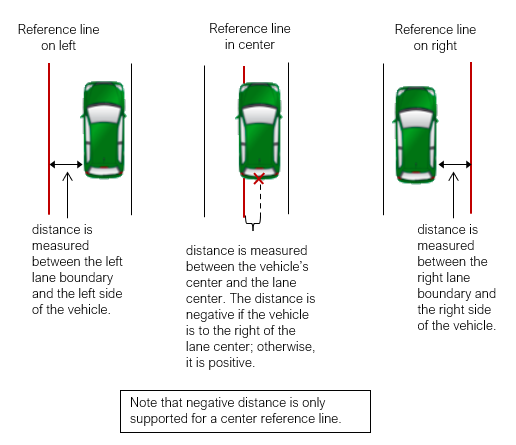 Reference line on left

Reference line in center

Reference line on right

distance is measured between the left lane boundary and the left side of the vehicle.

distance is measured between the vehicle's center and the lane center. The distance is negative if the vehicle is to the right of the lane center; otherwise, it is positive.

distance is measured between the right lane boundary and the right side of the vehicle.

Note that negative distance is only supported for a center reference line.