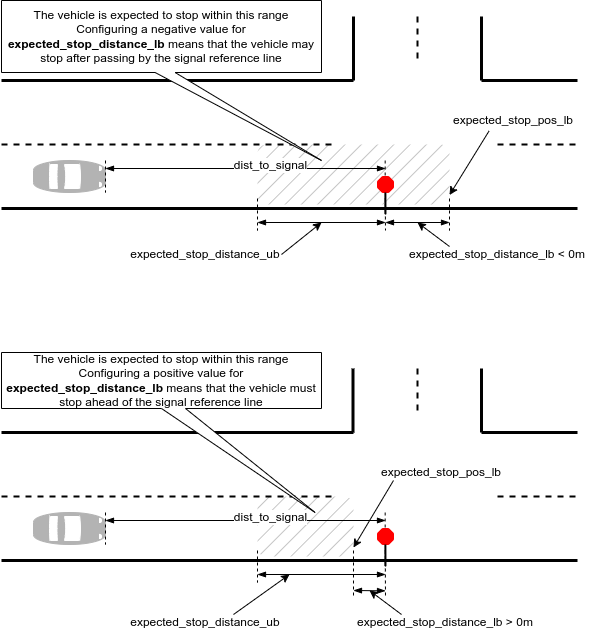 The vehicle is expected to stop within this range
Configuring a negative value for **expected_stop_distance_lb** means that the vehicle may stop after passing by the signal reference line

expected_stop_pos_lb

dist_to_signal

expected_stop_distance_ub

expected_stop_distance_lb < 0m

The vehicle is expected to stop within this range
Configuring a positive value for **expected_stop_distance_lb** means that the vehicle must stop ahead of the signal reference line

expected_stop_pos_lb

dist_to_signal

expected_stop_distance_ub

expected_stop_distance_lb > 0m