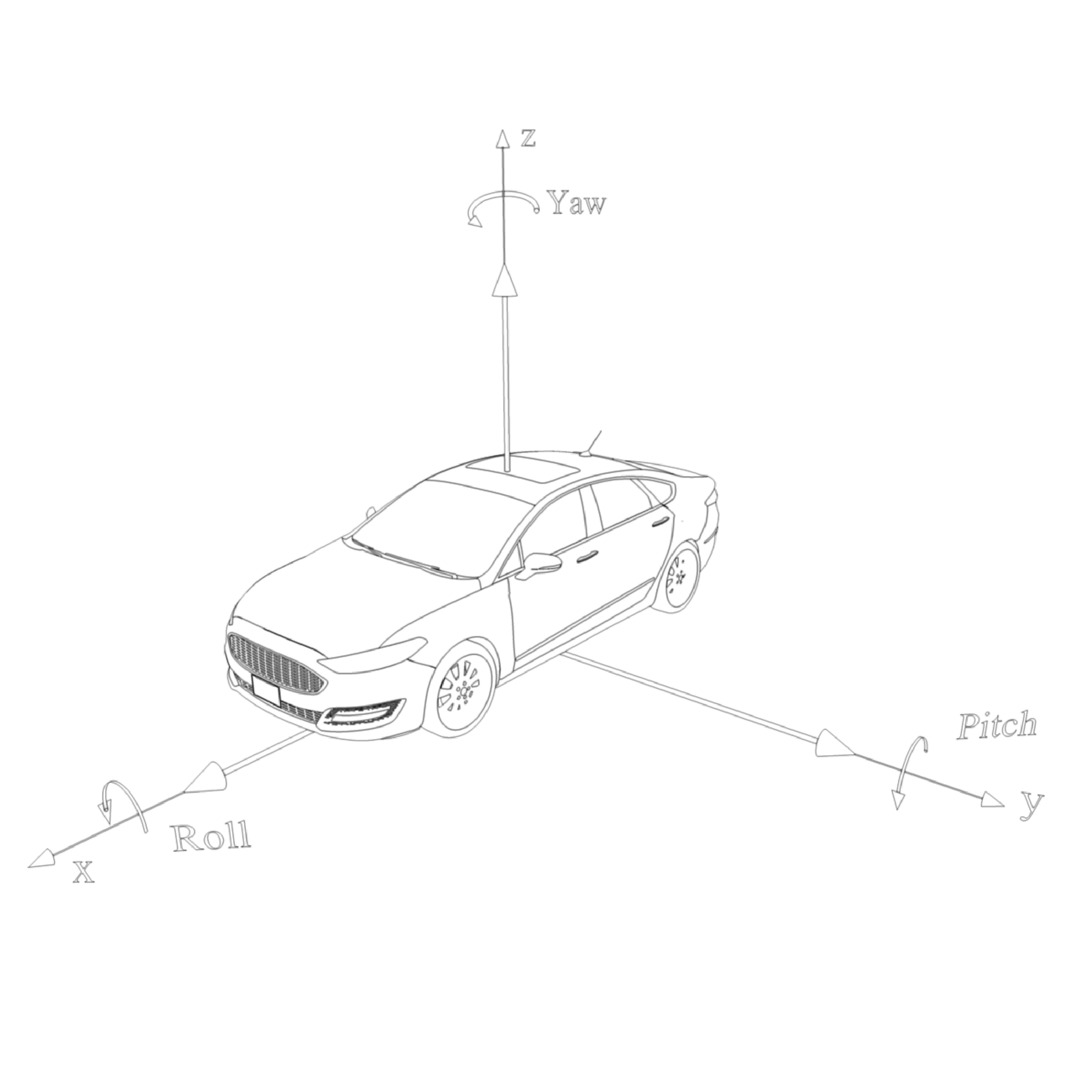 z

Yaw

Pitch

y

Roll

x