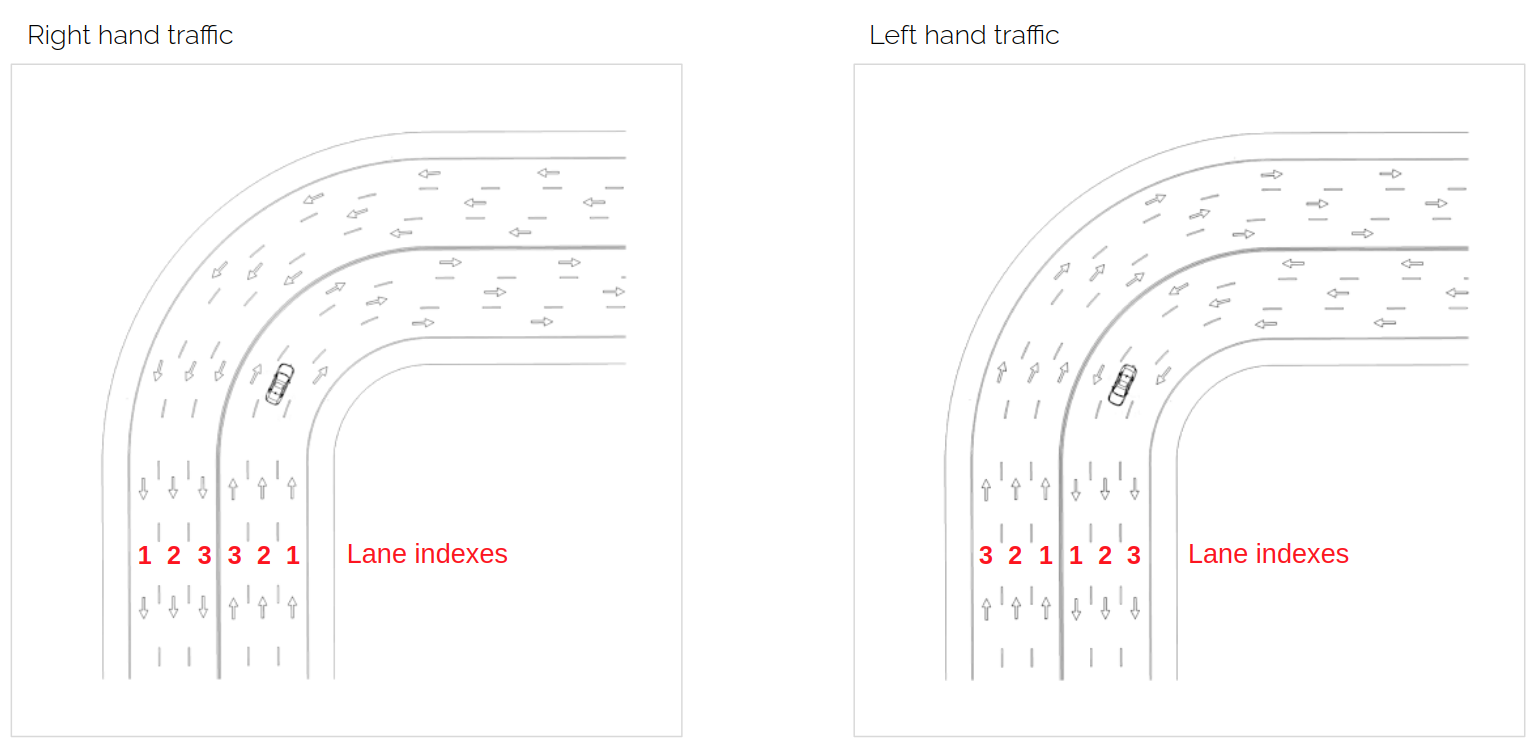 Right hand traffic

1 2 3 3 2 1 Lane indexes

Left hand traffic

3 2 1 1 2 3 Lane indexes